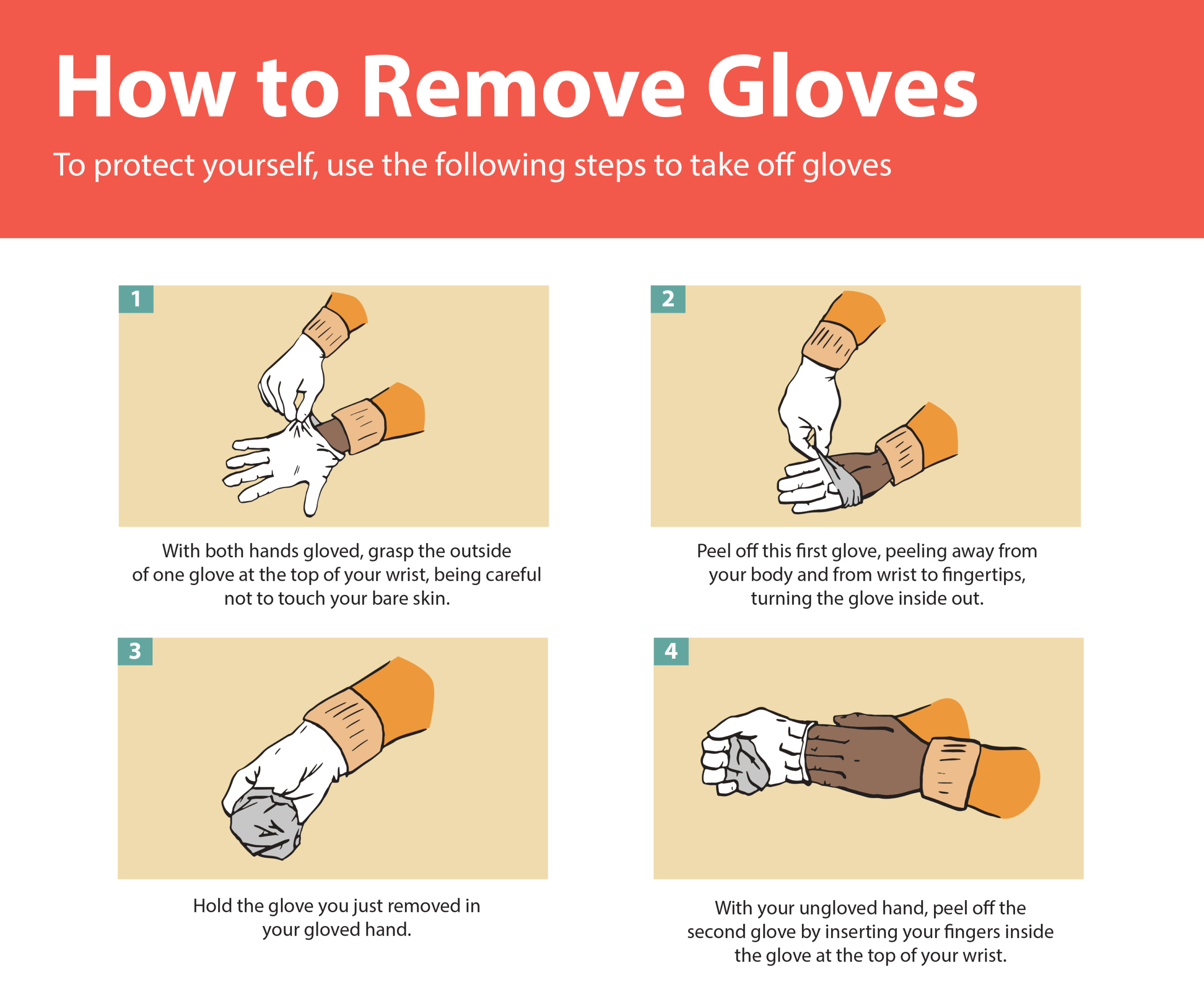 How to Remove Gloves

To protect yourself, use the following steps to take off gloves

1

With both hands gloved, grasp the outside of one glove at the top of your wrist, being careful not to touch your bare skin.

2

Peel off this first glove, peeling away from your body and from wrist to fingertips, turning the glove inside out.

3

Hold the glove you just removed in your gloved hand.

4

With your ungloved hand, peel off the second glove by inserting your fingers inside the glove at the top of your wrist.